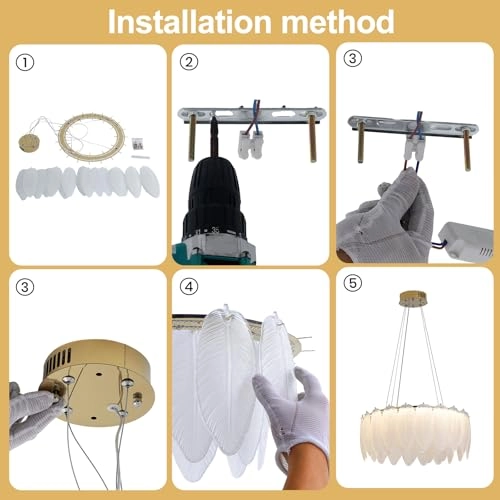 Installation method

①

②

35

③

③

④

⑤