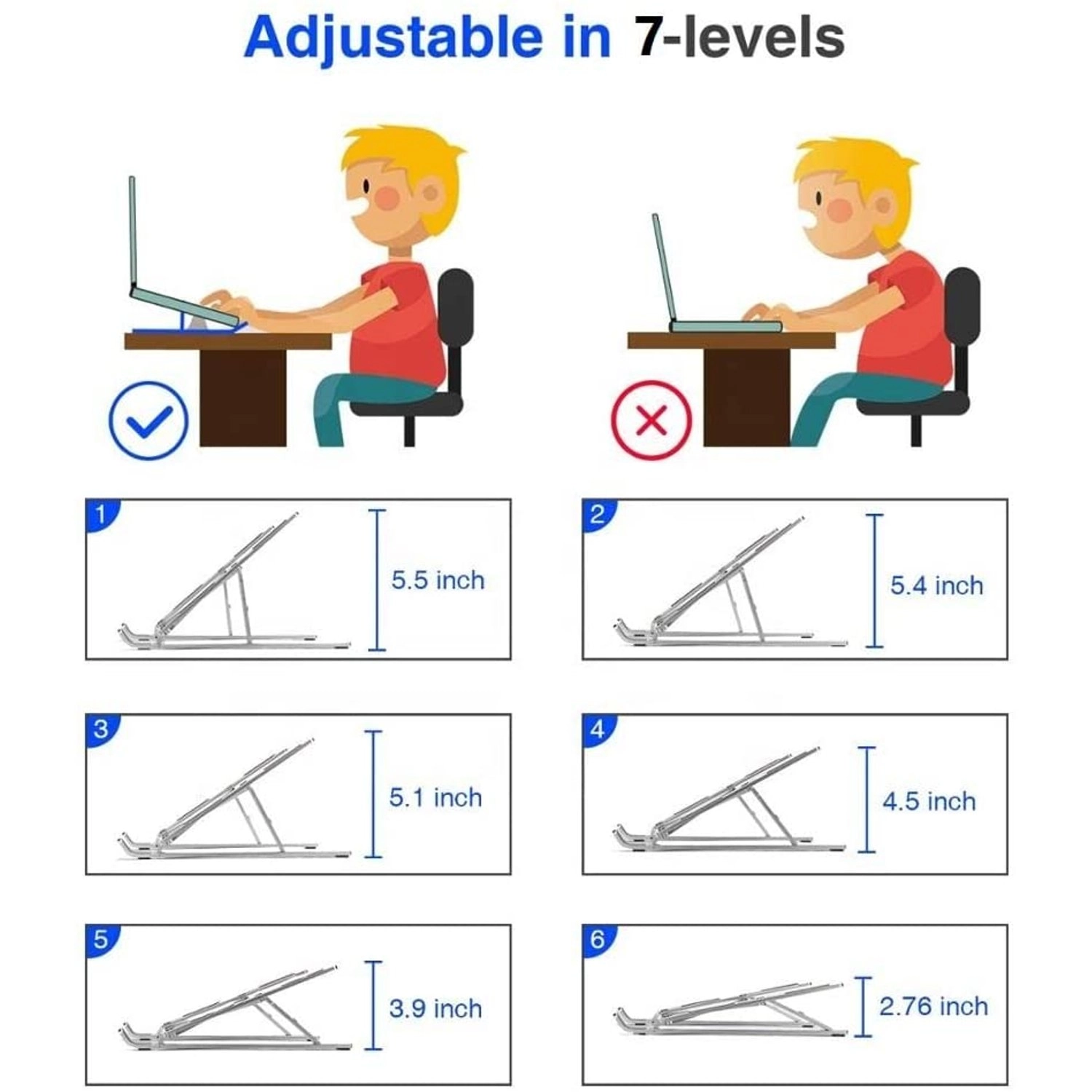 Adjustable in 7-levels

1
5.5 inch

2
5.4 inch

3
5.1 inch

4
4.5 inch

5
3.9 inch

6
2.76 inch