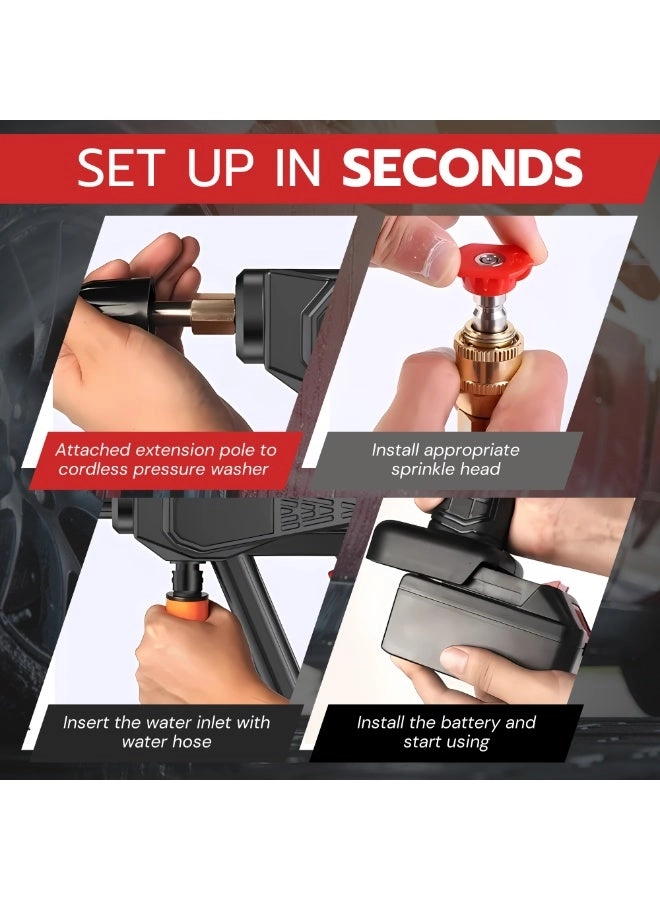 SET UP IN SECONDS

Attached extension pole to cordless pressure washer

Install appropriate sprinkle head

Insert the water inlet with water hose

Install the battery and start using