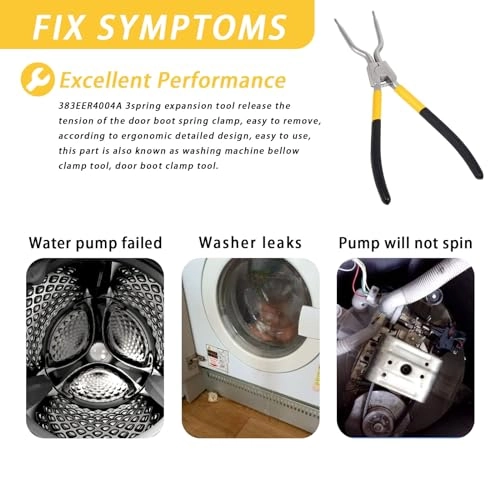 FIX SYMPTOMS

Excellent Performance

383EER4004A 3spring expansion tool release the tension of the door boot spring clamp, easy to remove, according to ergonomic detailed design, easy to use, this part is also known as washing machine bellow clamp tool, door boot clamp tool.

Water pump failed

Washer leaks

Pump will not spin