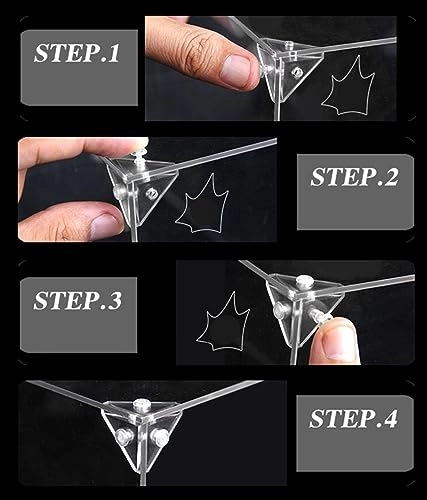 STEP.1

STEP.2

STEP.3

STEP.4