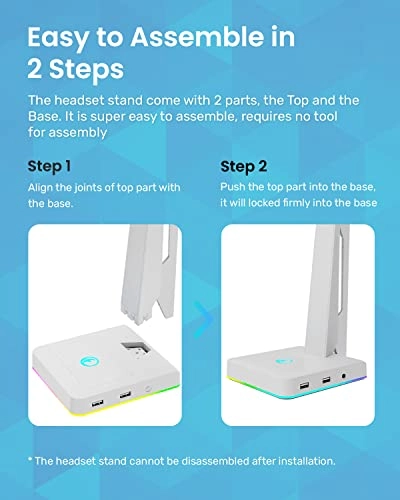 Easy to Assemble in 2 Steps

The headset stand come with 2 parts, the Top and the Base. It is super easy to assemble, requires no tool for assembly

Step 1

Align the joints of top part with the base.

Step 2

Push the top part into the base, it will locked firmly into the base

* The headset stand cannot be disassembled after installation.