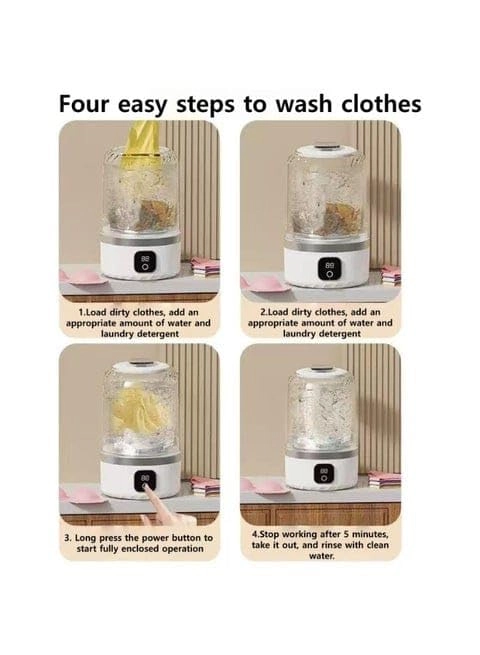 Four easy steps to wash clothes

88

1.Load dirty clothes, add an appropriate amount of water and laundry detergent

88

2.Load dirty clothes, add an appropriate amount of water and laundry detergent

88

3. Long press the power button to start fully enclosed operation

88

4.Stop working after 5 minutes, take it out, and rinse with clean water.