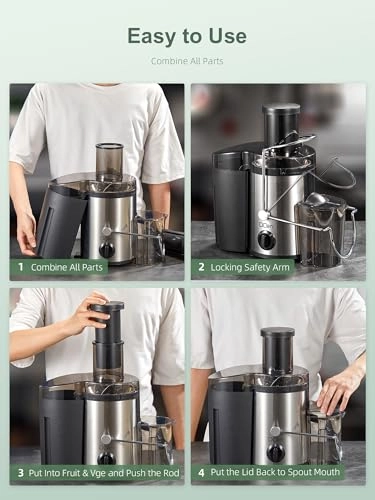 Easy to Use

Combine All Parts

1 Combine All Parts

2 Locking Safety Arm

3 Put Into Fruit & Vge and Push the Rod

4 Put the Lid Back to Spout Mouth