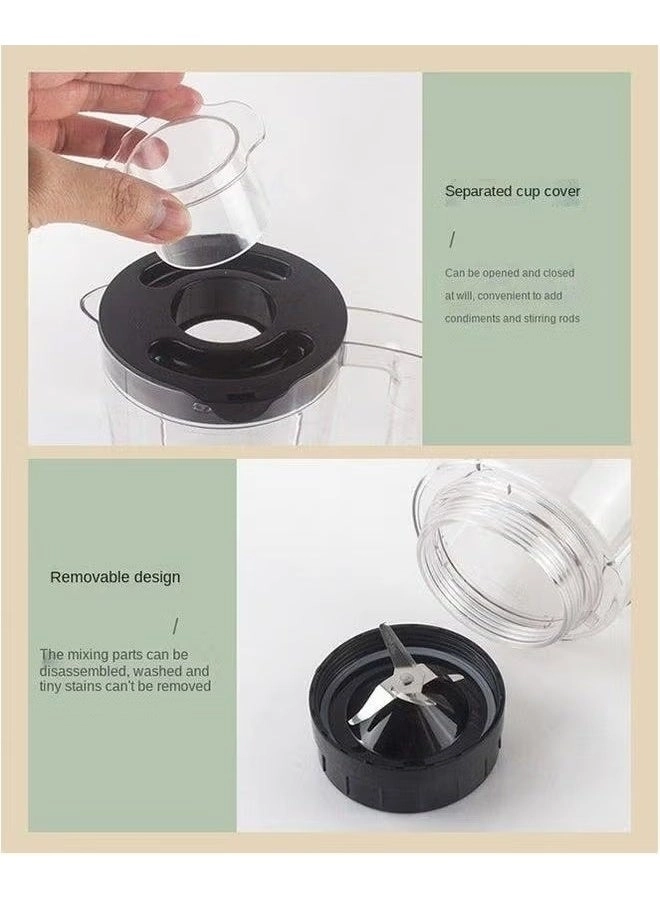 Separated cup cover

/

Can be opened and closed at will, convenient to add condiments and stirring rods

Removable design

/

The mixing parts can be disassembled, washed and tiny stains can't be removed