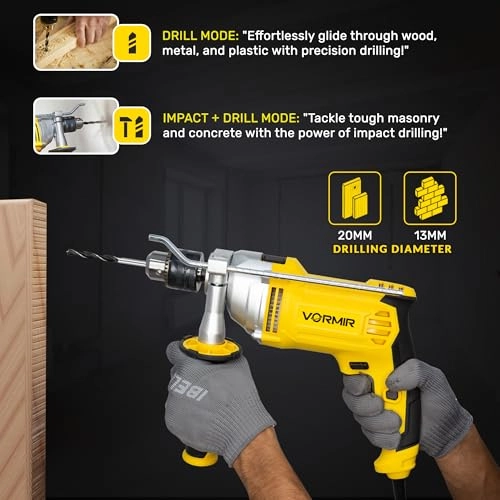 DRILL MODE: "Effortlessly glide through wood, metal, and plastic with precision drilling!"

IMPACT + DRILL MODE: "Tackle tough masonry and concrete with the power of impact drilling!"

20MM

13MM

DRILLING DIAMETER

VORMIR

IBEL