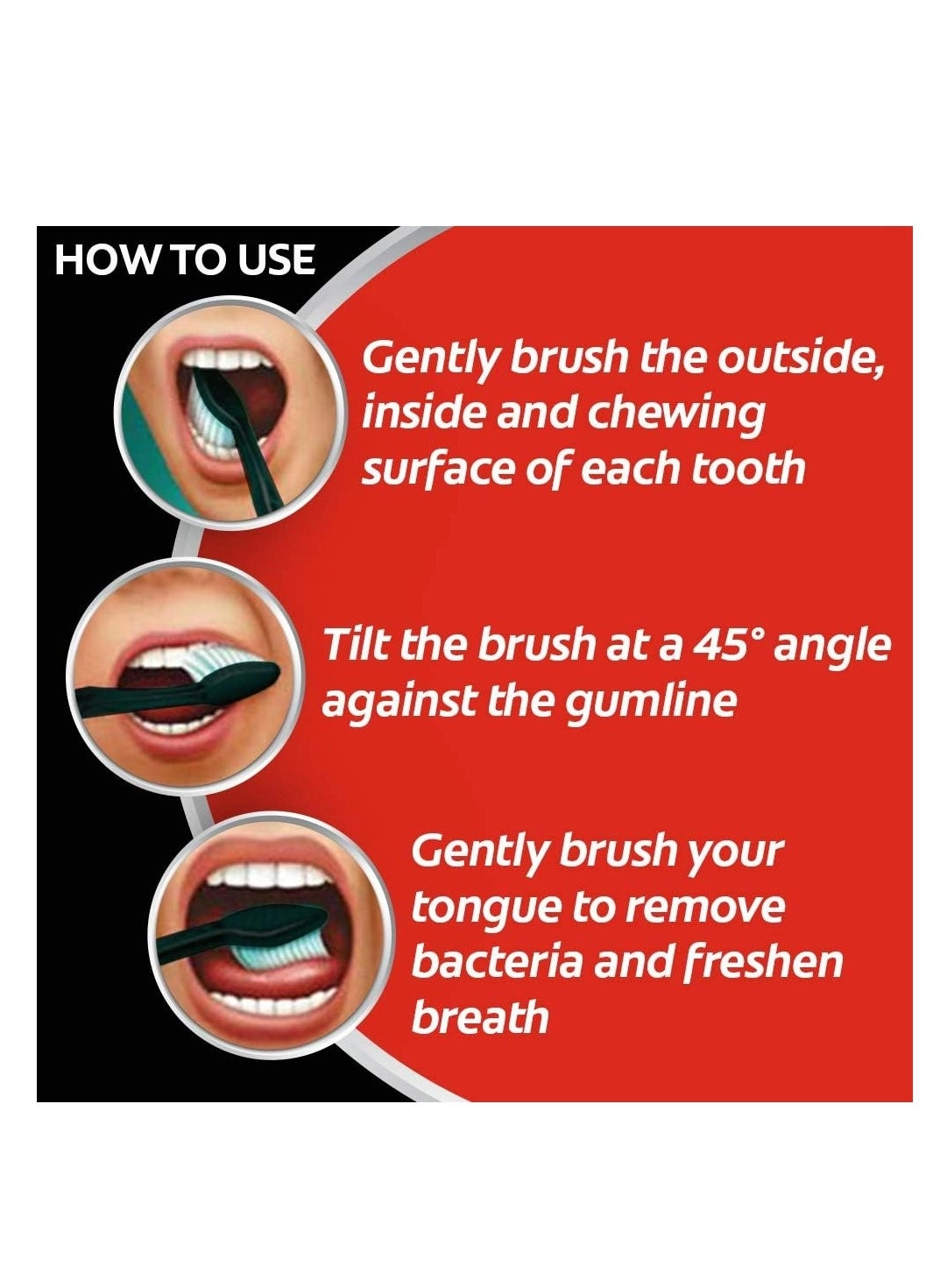 HOW TO USE

Gently brush the outside, inside and chewing surface of each tooth

Tilt the brush at a 45° angle against the gumline

Gently brush your tongue to remove bacteria and freshen breath