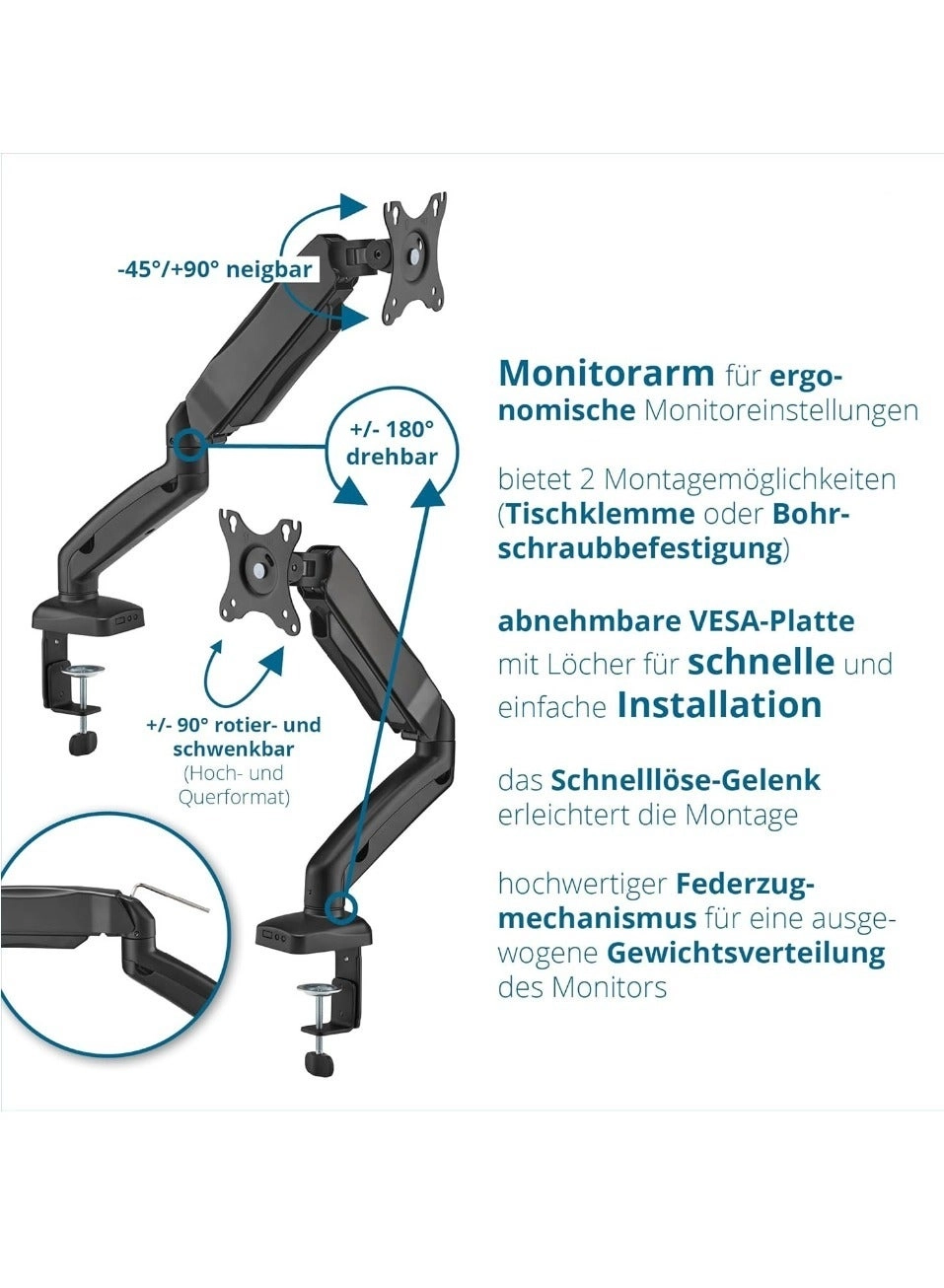 -45°/+90° neigbar

+/- 180° drehbar

+/- 90° rotier- und schwenkbar (Hoch- und Querformat)

Monitorarm für ergonomische Monitoreinstellungen

bietet 2 Montagemöglichkeiten (Tischklemme oder Bohrschraubbefestigung)

abnehmbare VESA-Platte mit Löcher für schnelle und einfache Installation

das Schnelllöse-Gelenk erleichtert die Montage

hochwertiger Federzugmechanismus für eine ausgewogene Gewichtsverteilung des Monitors