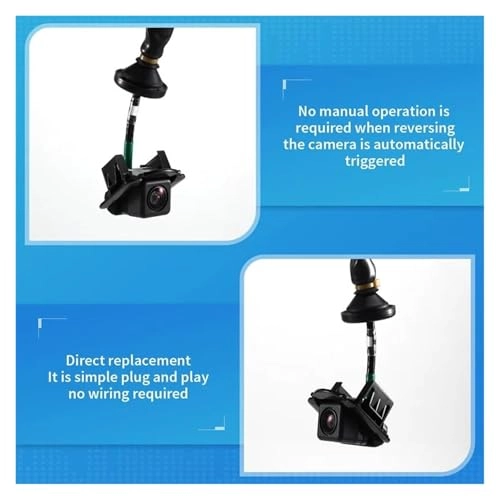 No manual operation is required when reversing the camera is automatically triggered

Direct replacement
It is simple plug and play
no wiring required