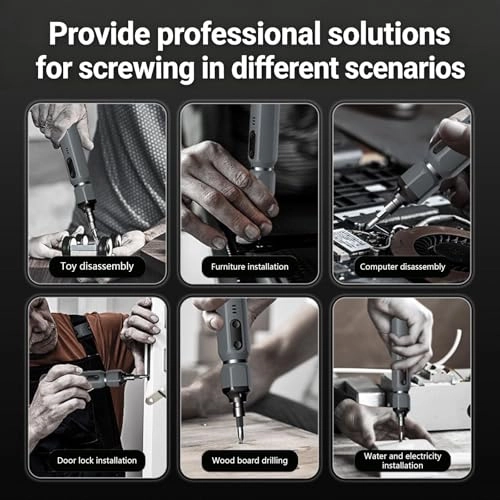 Provide professional solutions for screwing in different scenarios

Toy disassembly

Furniture installation

Computer disassembly

Door lock installation

Wood board drilling

Water and electricity installation