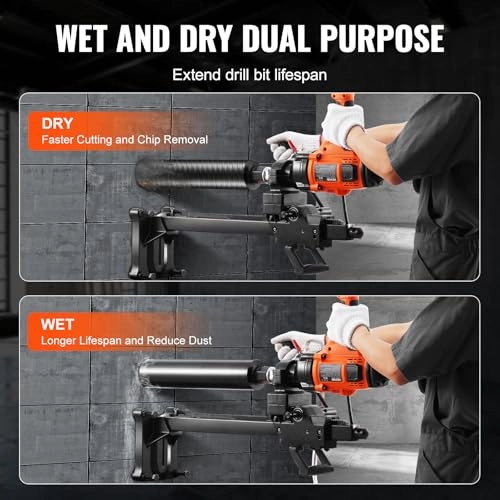 WET AND DRY DUAL PURPOSE

Extend drill bit lifespan

DRY
Faster Cutting and Chip Removal

WET
Longer Lifespan and Reduce Dust