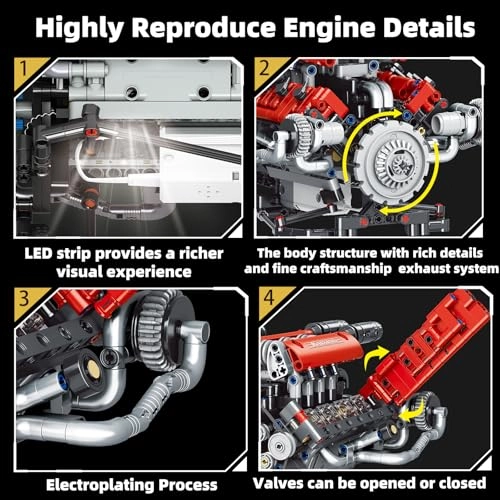 Highly Reproduce Engine Details

1

LED strip provides a richer visual experience

2

The body structure with rich details and fine craftsmanship exhaust system

3

Electroplating Process

4

Valves can be opened or closed