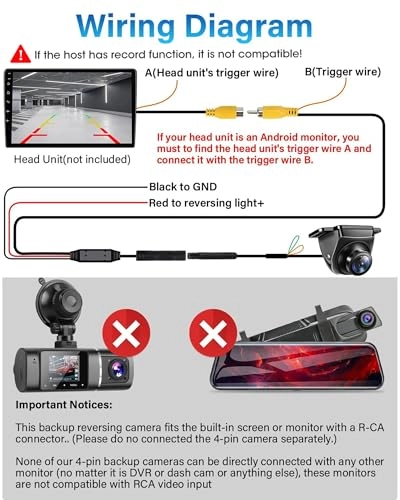 Wiring Diagram

If the host has record function, it is not compatible!

A(Head unit's trigger wire)

B(Trigger wire)

If your head unit is an Android monitor, you must to find the head unit's trigger wire A and connect it with the trigger wire B.

Head Unit(not included)

Black to GND

Red to reversing light+

Important Notices:

This backup reversing camera fits the built-in screen or monitor with a R-CA connector.. (Please do no connected the 4-pin camera separately.)

None of our 4-pin backup cameras can be directly connected with any other monitor (no matter it is DVR or dash cam or anything else), these monitors are not compatible with RCA video input