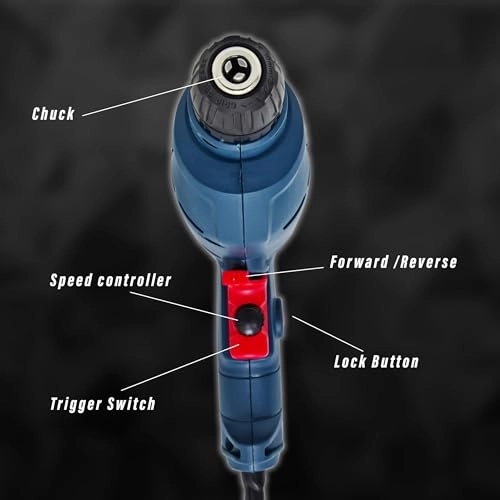 Chuck

Forward /Reverse

Speed controller

Lock Button

Trigger Switch