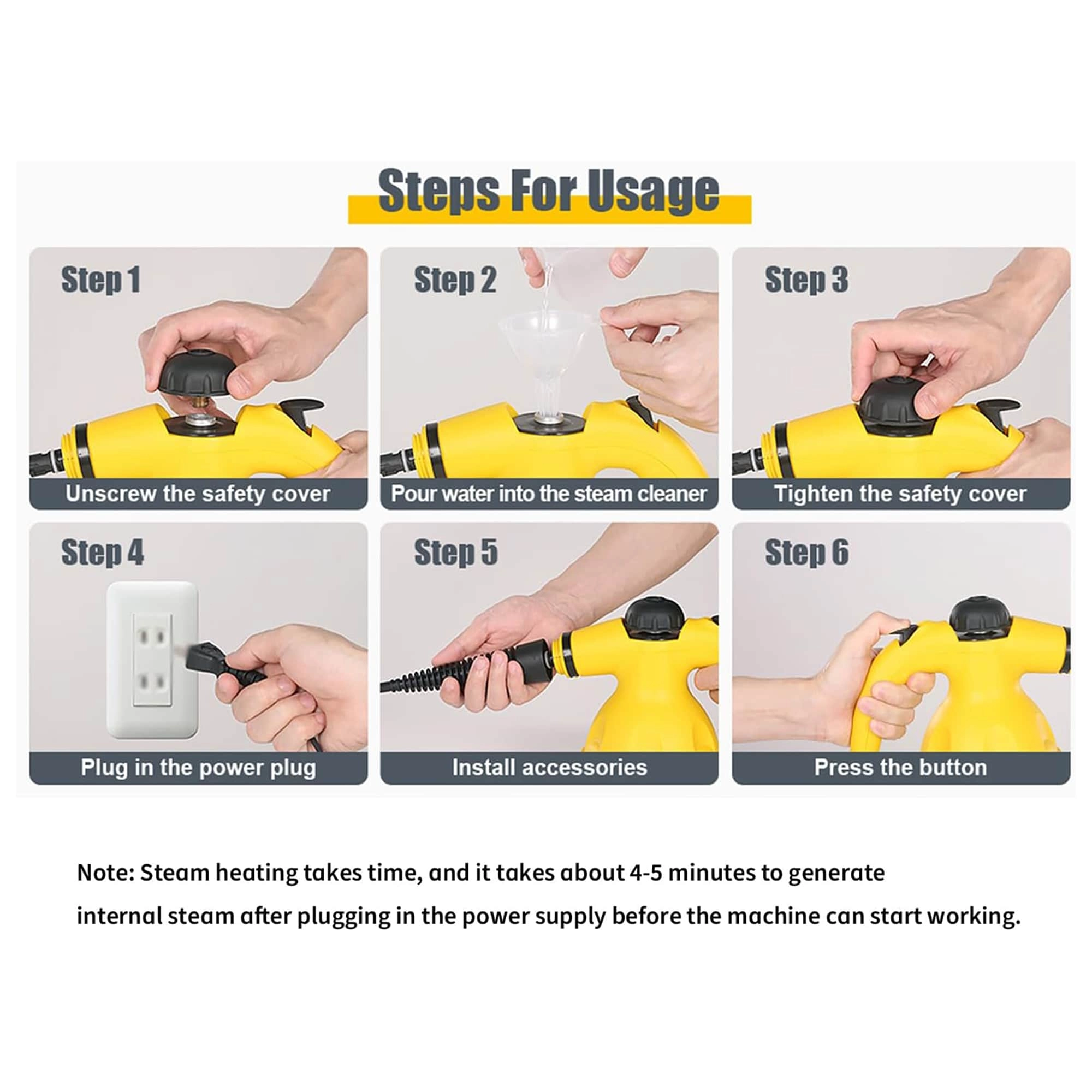 Steps For Usage

Step 1

Unscrew the safety cover

Step 2

Pour water into the steam cleaner

Step 3

Tighten the safety cover

Step 4

Plug in the power plug

Step 5

Install accessories

Step 6

Press the button

Note: Steam heating takes time, and it takes about 4-5 minutes to generate internal steam after plugging in the power supply before the machine can start working.