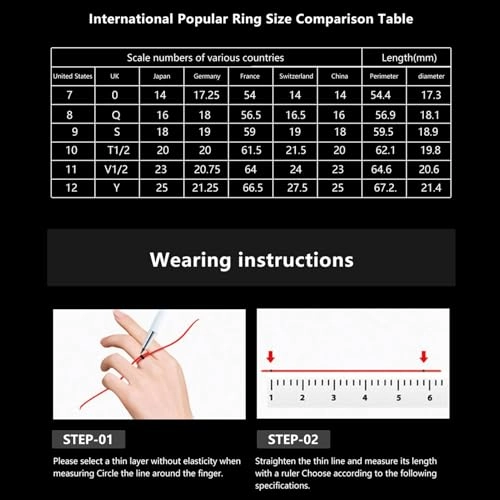 International Popular Ring Size Comparison Table

| Scale numbers of various countries | | | | | | | Length(mm) | |
|---|---|---|---|---|---|---|---|---|
| United States | UK | Japan | Germany | France | Switzerland | China | Perimeter | diameter |
| 7 | 0 | 14 | 17.25 | 54 | 14 | 14 | 54.4 | 17.3 |
| 8 | Q | 16 | 18 | 56.5 | 16.5 | 16 | 56.9 | 18.1 |
| 9 | S | 18 | 19 | 59 | 19 | 18 | 59.5 | 18.9 |
| 10 | T1/2 | 20 | 20 | 61.5 | 21.5 | 20 | 62.1 | 19.8 |
| 11 | V1/2 | 23 | 20.75 | 64 | 24 | 23 | 64.6 | 20.6 |
| 12 | Y | 25 | 21.25 | 66.5 | 27.5 | 25 | 67.2. | 21.4 |

Wearing instructions

1 2 3 4 5 6

STEP-01

Please select a thin layer without elasticity when measuring Circle the line around the finger.

STEP-02

Straighten the thin line and measure its length with a ruler Choose according to the following specifications.