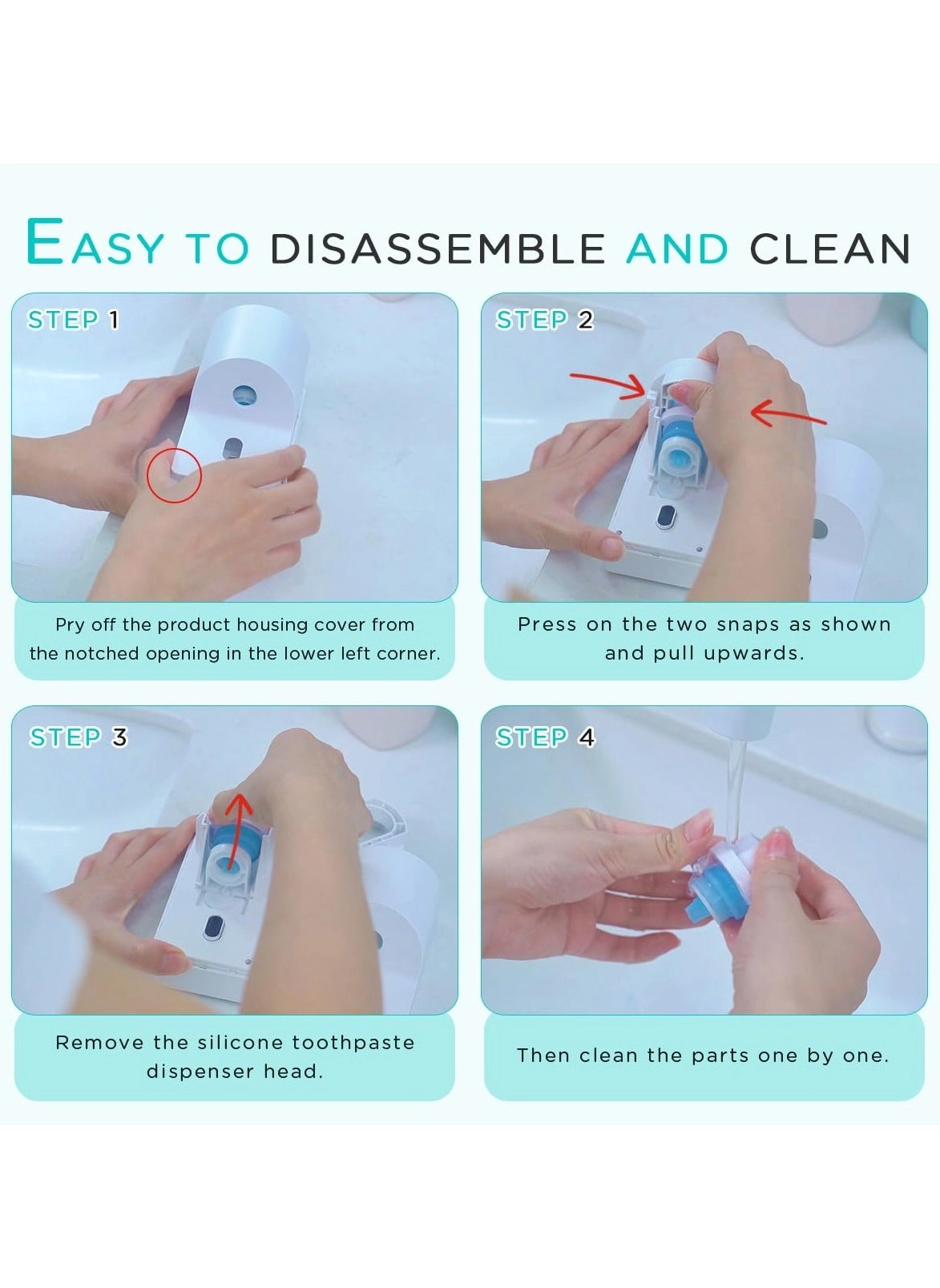 EASY TO DISASSEMBLE AND CLEAN

STEP 1

Pry off the product housing cover from the notched opening in the lower left corner.

STEP 2

Press on the two snaps as shown and pull upwards.

STEP 3

Remove the silicone toothpaste dispenser head.

STEP 4

Then clean the parts one by one.