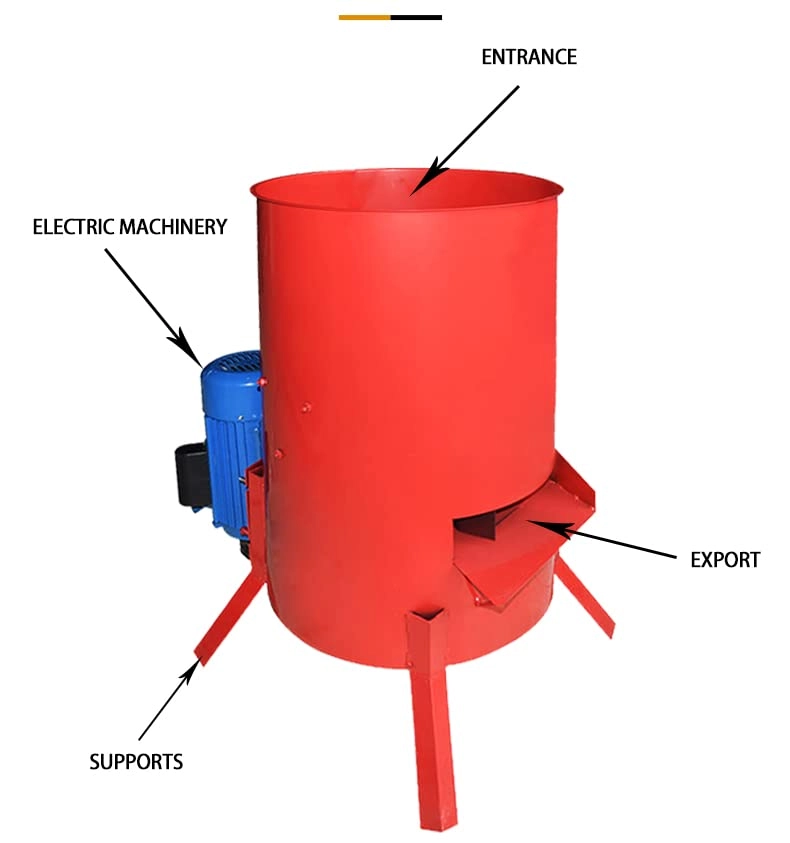 ENTRANCE

ELECTRIC MACHINERY

EXPORT

SUPPORTS