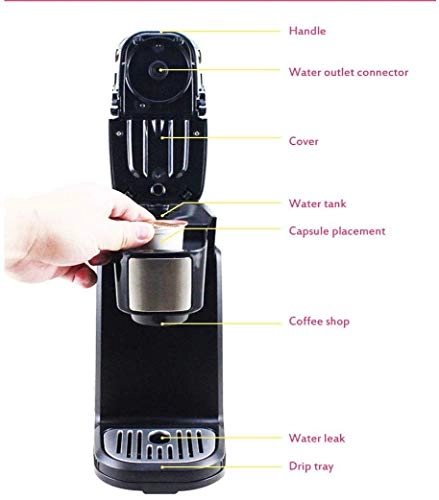 Handle
Water outlet connector
Cover
Water tank
Capsule placement
Coffee shop
Water leak
Drip tray