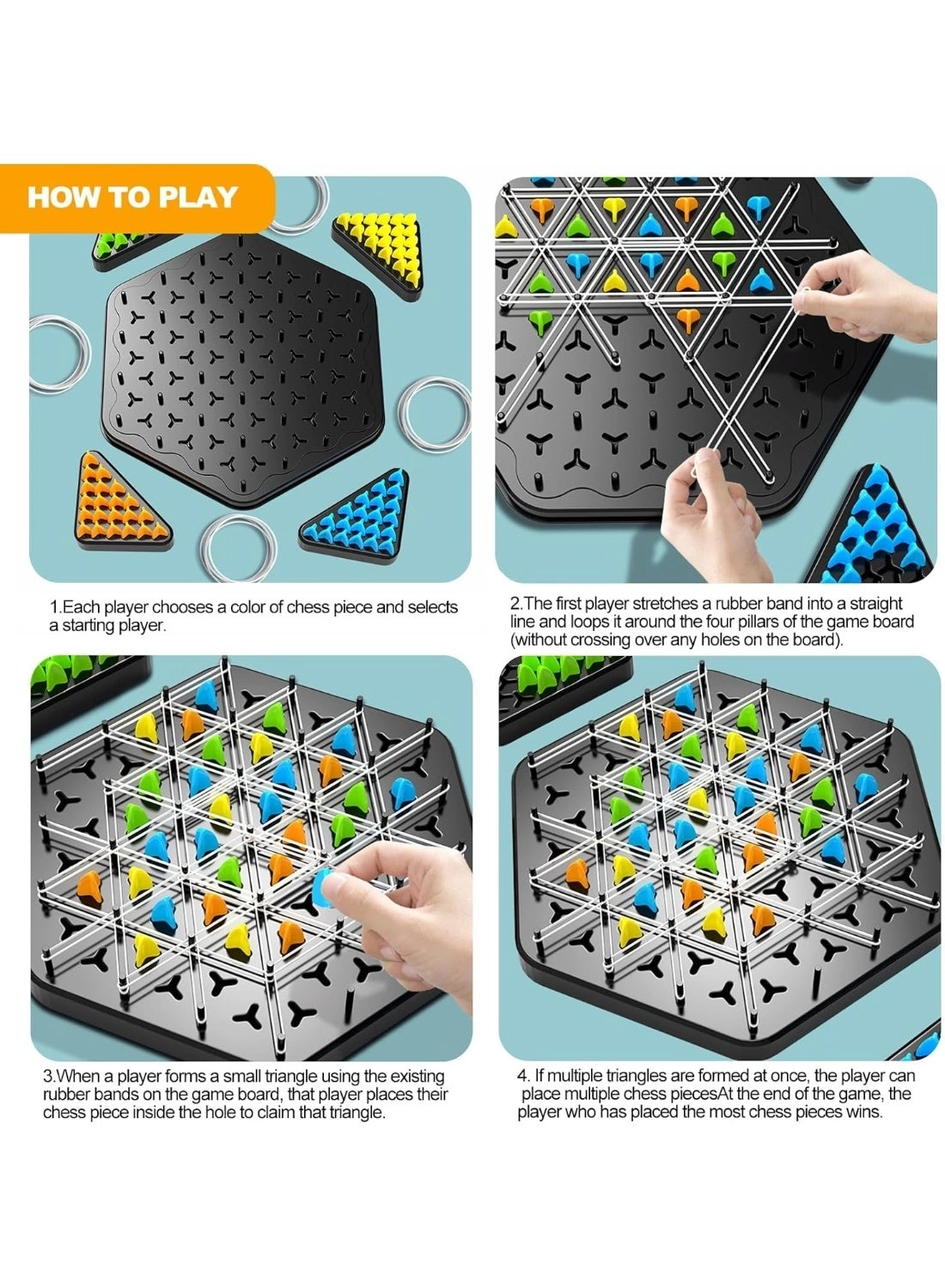 HOW TO PLAY

1.Each player chooses a color of chess piece and selects a starting player.

2.The first player stretches a rubber band into a straight line and loops it around the four pillars of the game board (without crossing over any holes on the board).

3.When a player forms a small triangle using the existing rubber bands on the game board, that player places their chess piece inside the hole to claim that triangle.

4. If multiple triangles are formed at once, the player can place multiple chess piecesAt the end of the game, the player who has placed the most chess pieces wins.