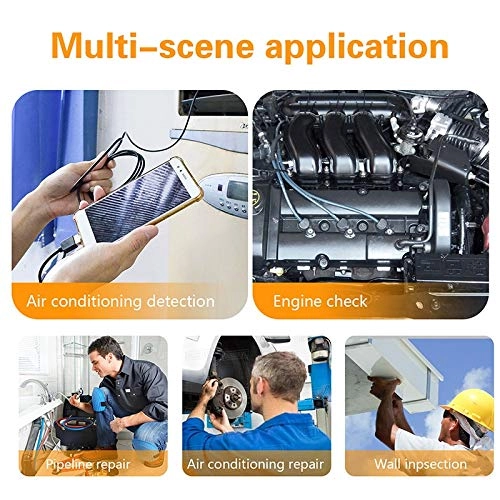 Multi–scene application

Air conditioning detection

Engine check

Pipeline repair

Air conditioning repair

Wall inpsection