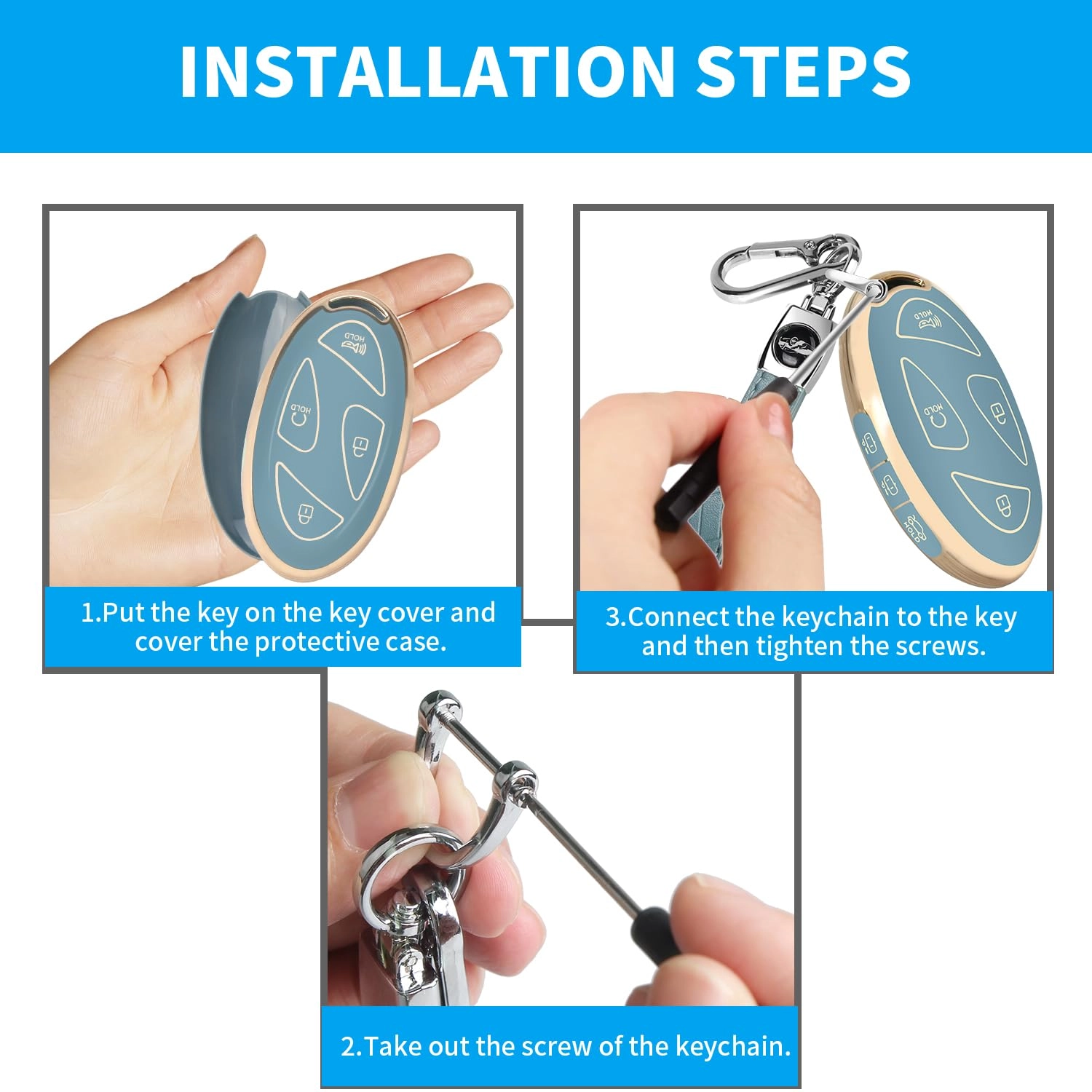 INSTALLATION STEPS

HOLD

HOLD

1.Put the key on the key cover and cover the protective case.

HOLD

HOLD

HOLD

3.Connect the keychain to the key and then tighten the screws.

2.Take out the screw of the keychain.