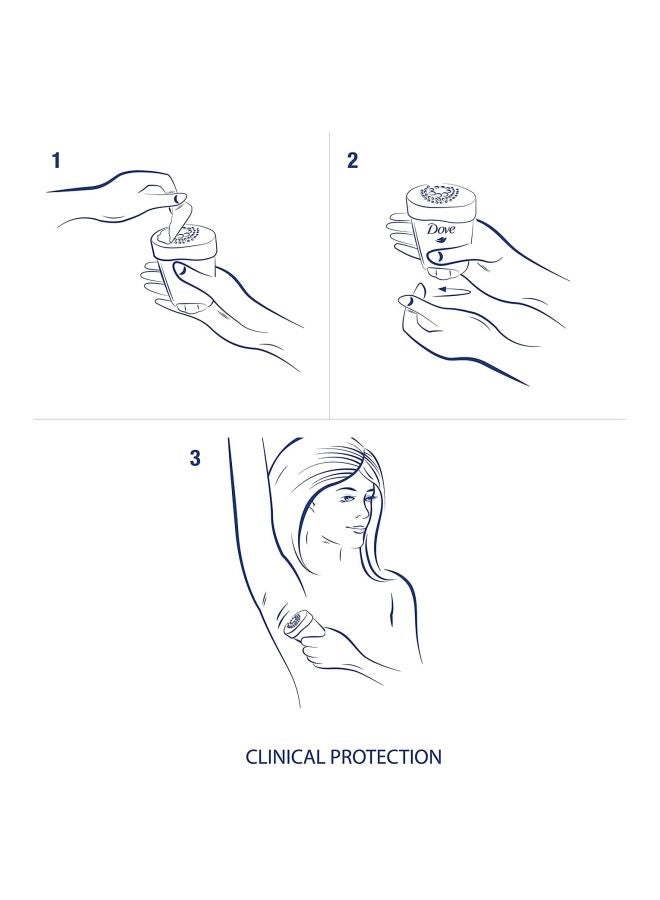 1

2

Dove

3

CLINICAL PROTECTION