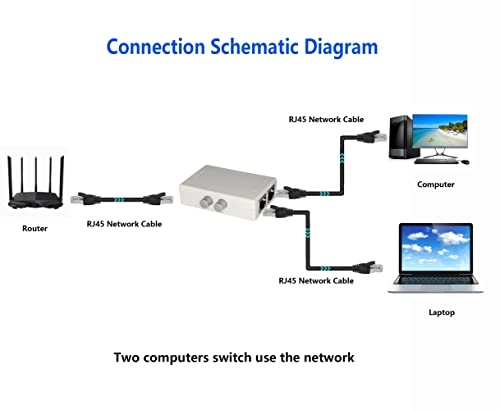 Connection Schematic Diagram

RJ45 Network Cable

Computer

Router

RJ45 Network Cable

RJ45 Network Cable

Laptop

Two computers switch use the network