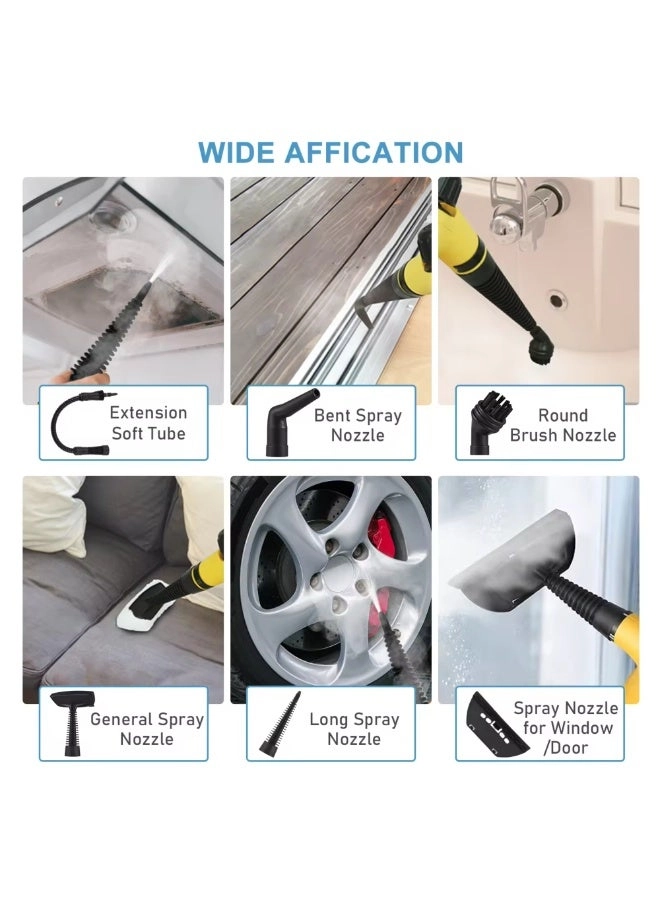 WIDE AFFICATION

Extension Soft Tube

Bent Spray Nozzle

Round Brush Nozzle

General Spray Nozzle

Long Spray Nozzle

Spray Nozzle for Window /Door