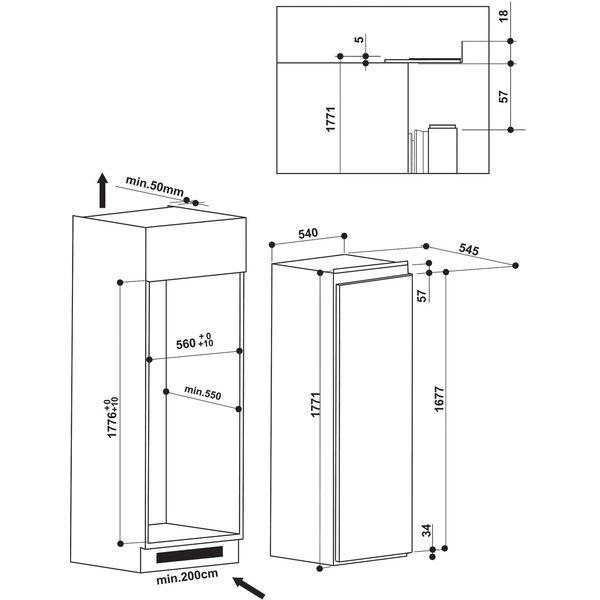 18
5
57
1771

min.50mm
540
545
57
$560^{+0}_{+10}$
min.550
$1776^{+0}_{+10}$
1771
1677
34
min.200cm