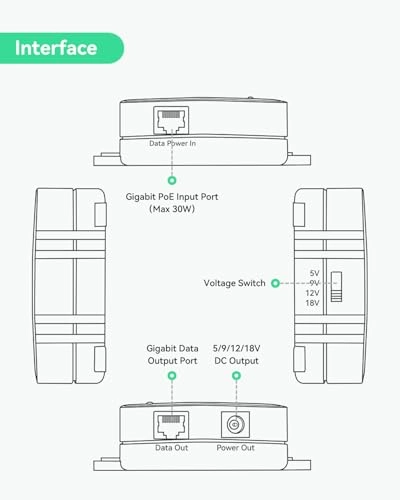 Interface

Data Power In

Gigabit PoE Input Port
(Max 30W)

Voltage Switch

5V
9V
12V
18V

Gigabit Data
Output Port

5/9/12/18V
DC Output

Data Out

Power Out