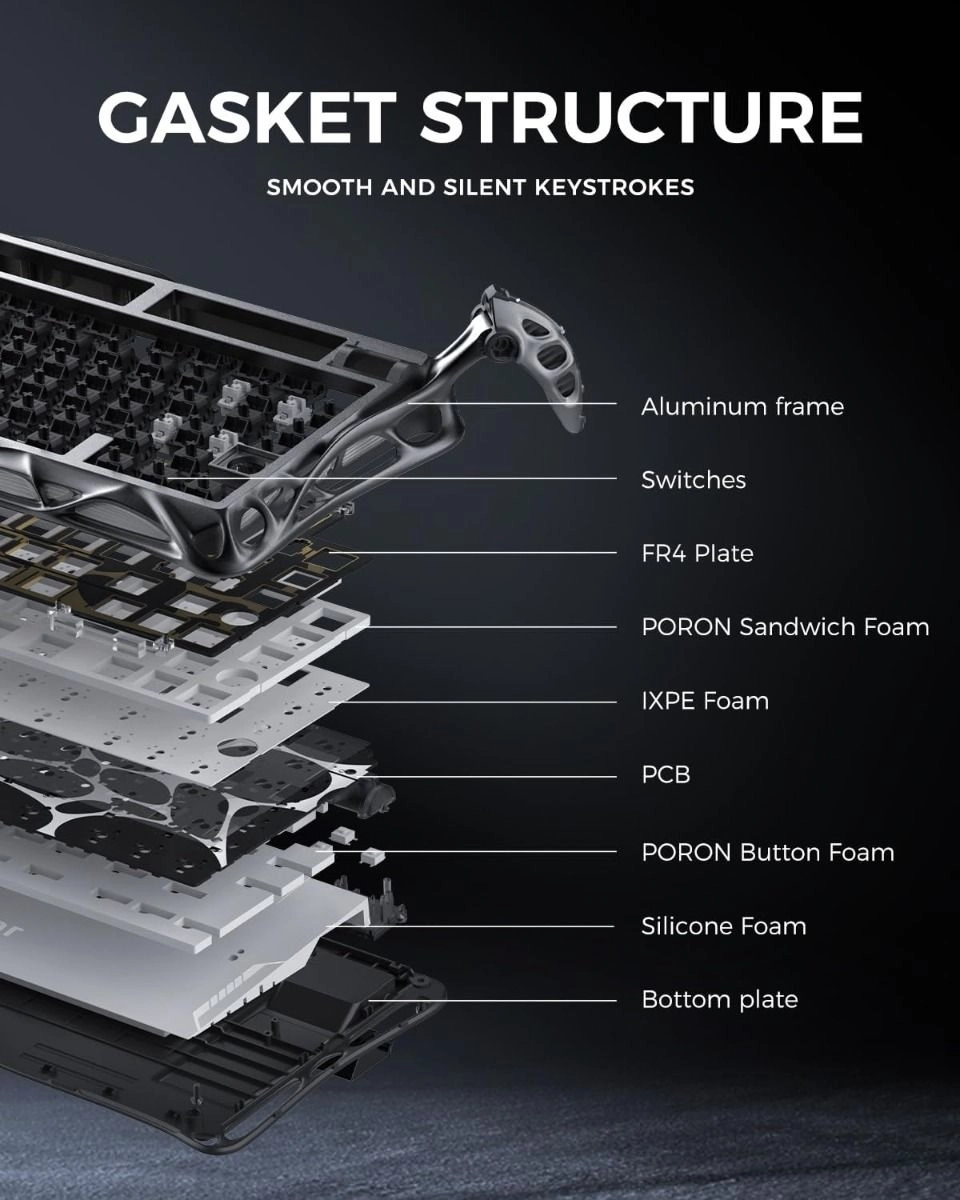 GASKET STRUCTURE

SMOOTH AND SILENT KEYSTROKES

Aluminum frame

Switches

FR4 Plate

PORON Sandwich Foam

IXPE Foam

PCB

PORON Button Foam

Silicone Foam

Bottom plate