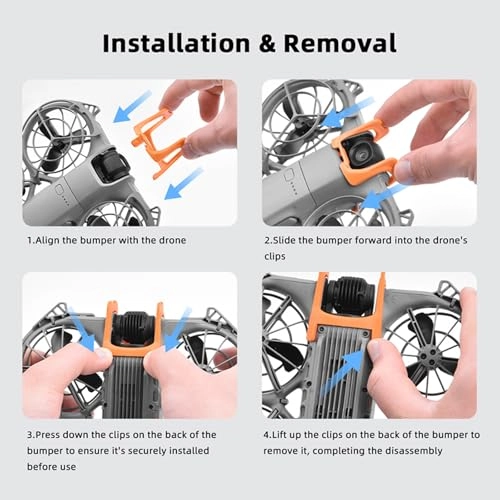 Installation & Removal

1.Align the bumper with the drone

2.Slide the bumper forward into the drone's clips

3.Press down the clips on the back of the bumper to ensure it's securely installed before use

4.Lift up the clips on the back of the bumper to remove it, completing the disassembly