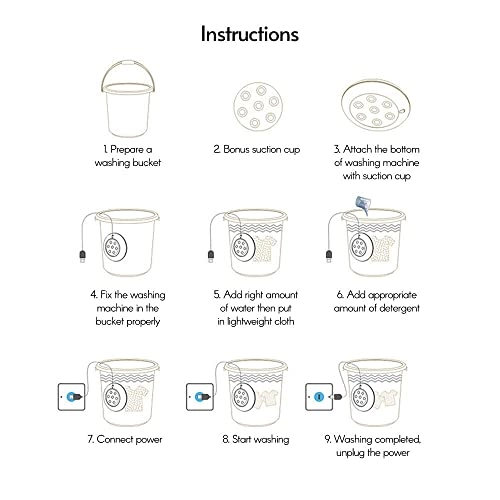 Instructions

1. Prepare a washing bucket

2. Bonus suction cup

3. Attach the bottom of washing machine with suction cup

4. Fix the washing machine in the bucket properly

5. Add right amount of water then put in lightweight cloth

6. Add appropriate amount of detergent

7. Connect power

8. Start washing

9. Washing completed, unplug the power