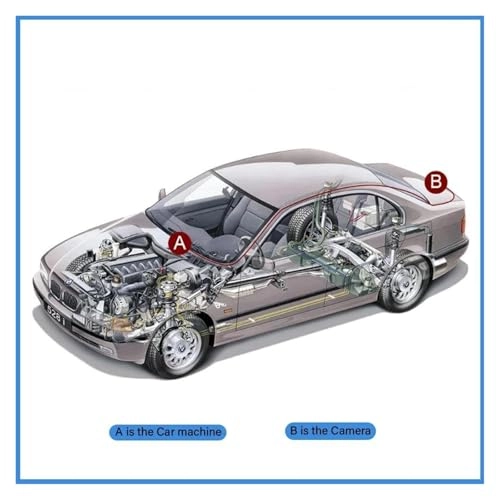 B

A

528 i

A is the Car machine

B is the Camera