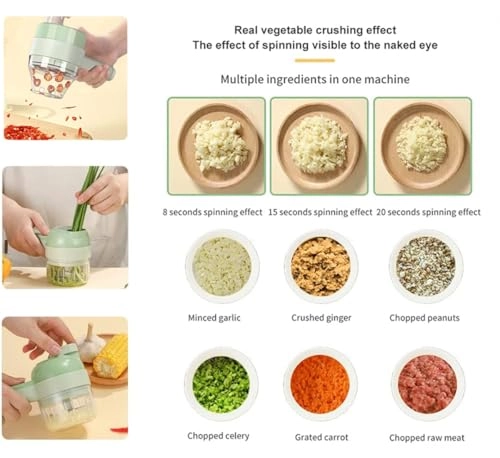 Real vegetable crushing effect
The effect of spinning visible to the naked eye

Multiple ingredients in one machine

8 seconds spinning effect

15 seconds spinning effect

20 seconds spinning effect

Minced garlic

Crushed ginger

Chopped peanuts

Chopped celery

Grated carrot

Chopped raw meat