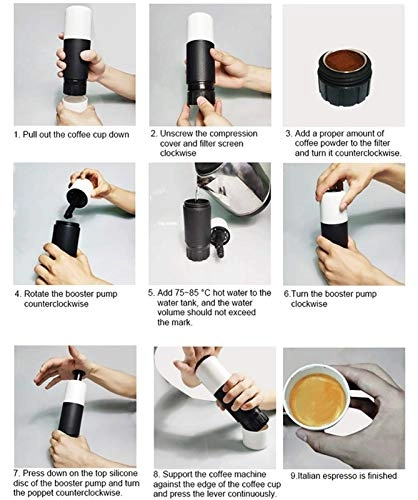 1. Pull out the coffee cup down

2. Unscrew the compression cover and filter screen clockwise

3. Add a proper amount of coffee powder to the filter and turn it counterclockwise.

4. Rotate the booster pump counterclockwise

5. Add 75~85 °C hot water to the water tank, and the water volume should not exceed the mark.

6.Turn the booster pump clockwise

7. Press down on the top silicone disc of the booster pump and turn the poppet counterclockwise.

8. Support the coffee machine against the edge of the coffee cup and press the lever continuously.

9.Italian espresso is finished