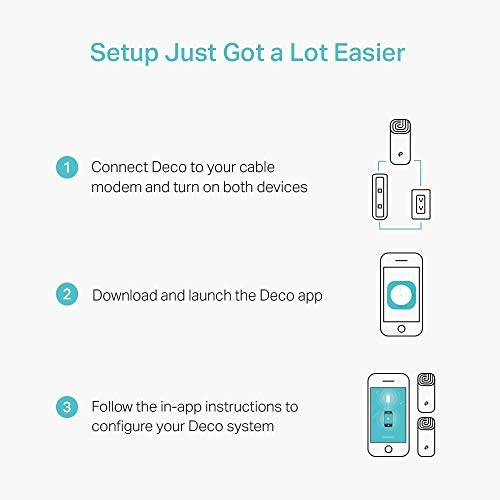 Setup Just Got a Lot Easier

1 Connect Deco to your cable modem and turn on both devices

2 Download and launch the Deco app

3 Follow the in-app instructions to configure your Deco system