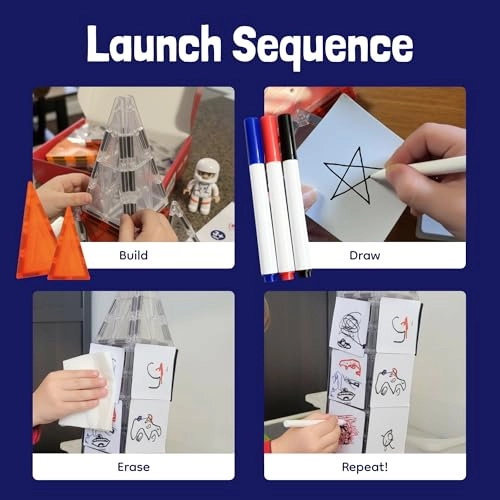 Launch Sequence

Build

Draw

Erase

Repeat!