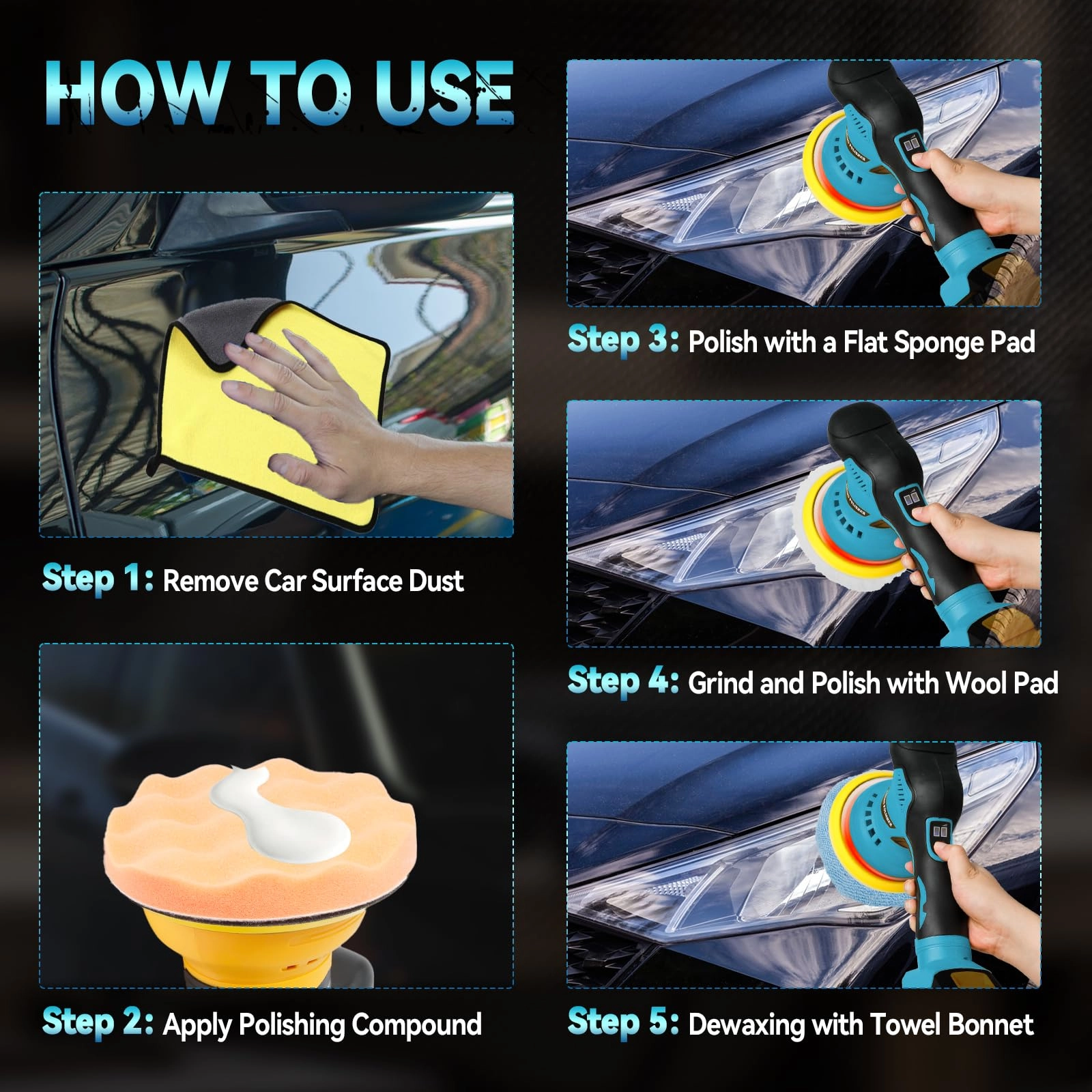 HOW TO USE

Step 1: Remove Car Surface Dust

Step 2: Apply Polishing Compound

Step 3: Polish with a Flat Sponge Pad

Step 4: Grind and Polish with Wool Pad

Step 5: Dewaxing with Towel Bonnet