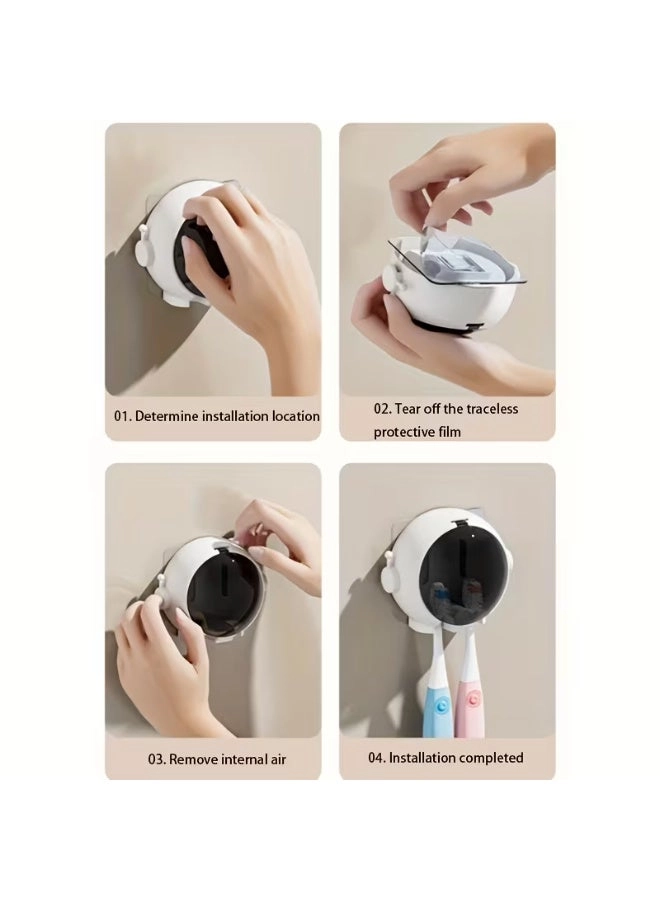 01. Determine installation location

02. Tear off the traceless protective film

03. Remove internal air

04. Installation completed