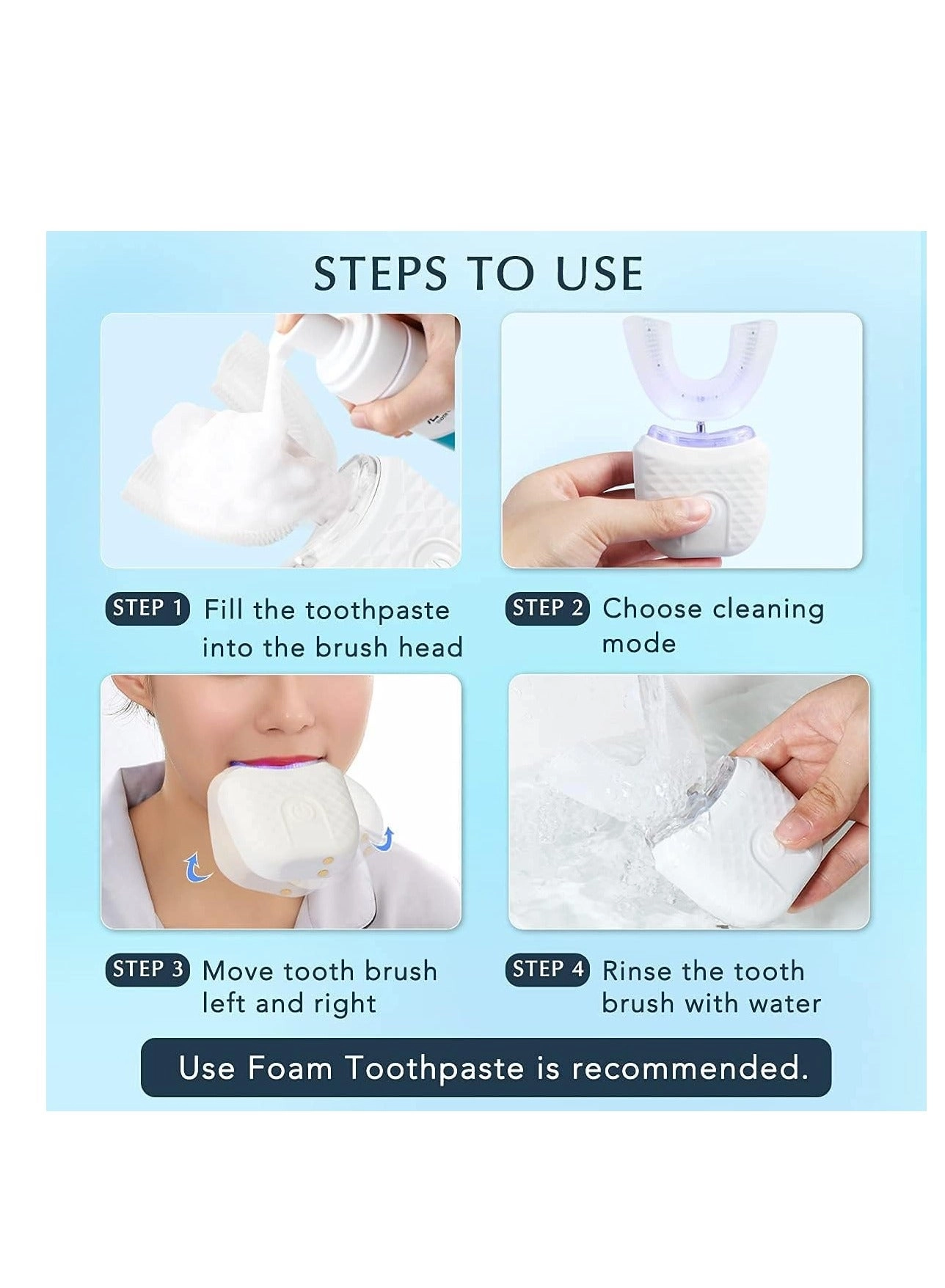 STEPS TO USE

STEP 1 Fill the toothpaste into the brush head

STEP 2 Choose cleaning mode

STEP 3 Move tooth brush left and right

STEP 4 Rinse the tooth brush with water

Use Foam Toothpaste is recommended.