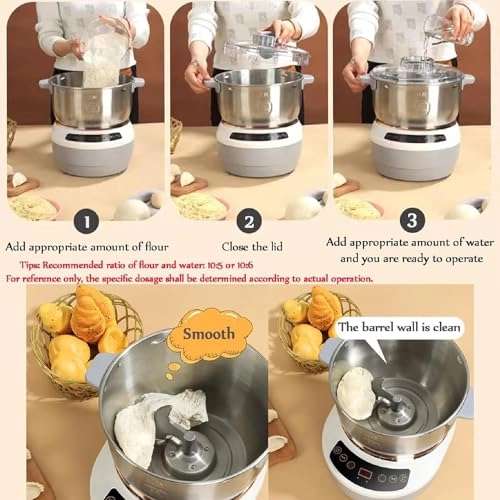 1

Add appropriate amount of flour

2

Close the lid

3

Add appropriate amount of water and you are ready to operate

Tips: Recommended ratio of flour and water: 10:5 or 10:6
For reference only, the specific dosage shall be determined according to actual operation.

Smooth

The barrel wall is clean