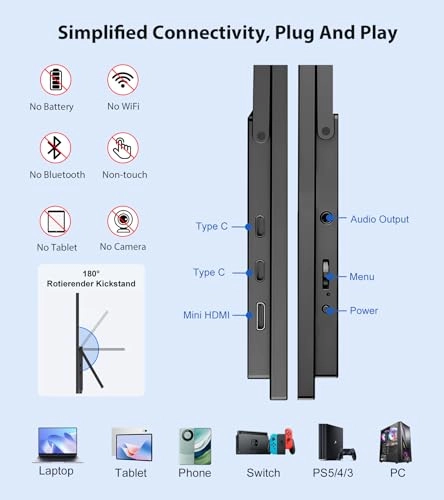 Simplified Connectivity, Plug And Play

No Battery

No WiFi

No Bluetooth

Non-touch

No Tablet

No Camera

180°
Rotierender Kickstand

Type C

Type C

Mini HDMI

Audio Output

Menu

Power

Laptop

Tablet

Phone

Switch

PS5/4/3

PC