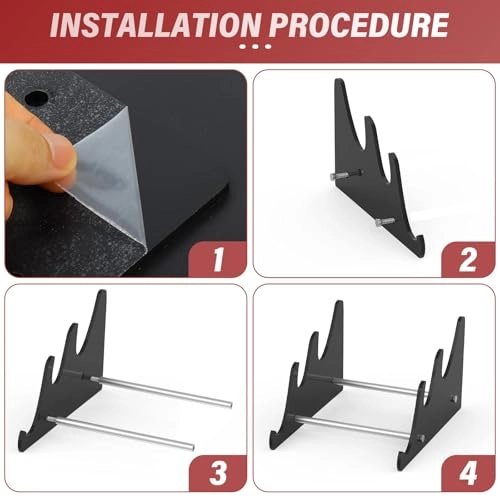 INSTALLATION PROCEDURE

1

2

3

4