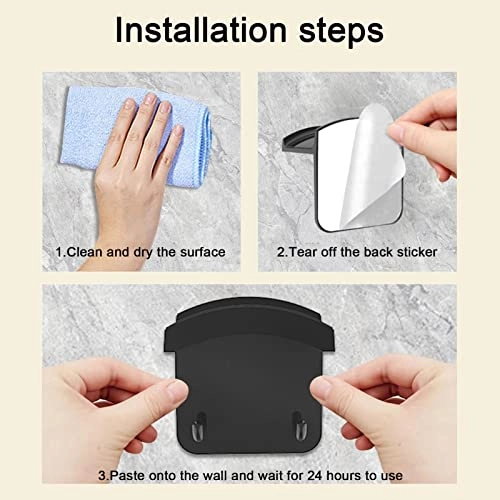 Installation steps

1.Clean and dry the surface

2.Tear off the back sticker

3.Paste onto the wall and wait for 24 hours to use