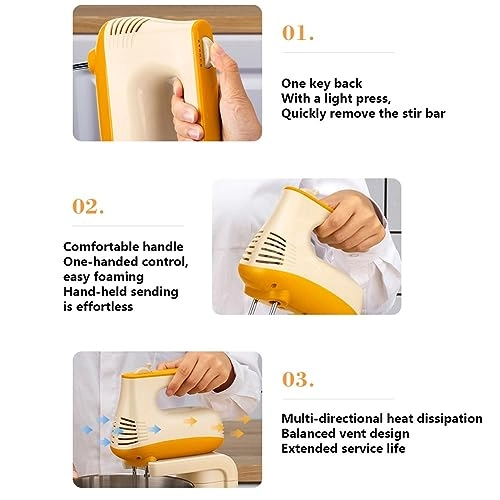 01.

One key back
With a light press,
Quickly remove the stir bar

02.

Comfortable handle
One-handed control,
easy foaming
Hand-held sending
is effortless

03.

Multi-directional heat dissipation
Balanced vent design
Extended service life