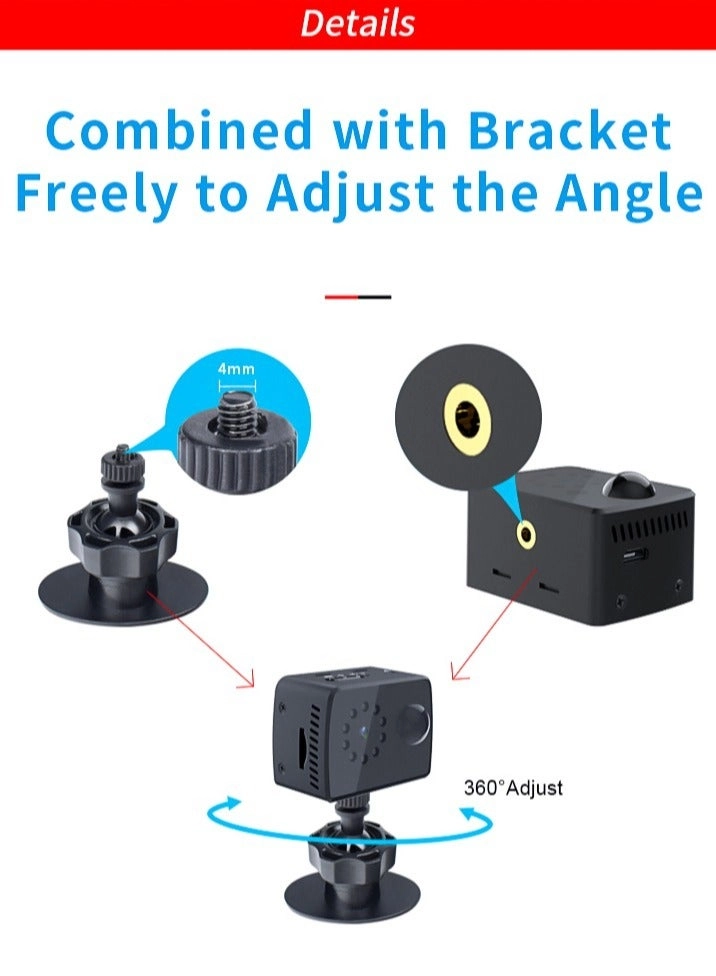 Details

Combined with Bracket Freely to Adjust the Angle

4mm

360°Adjust