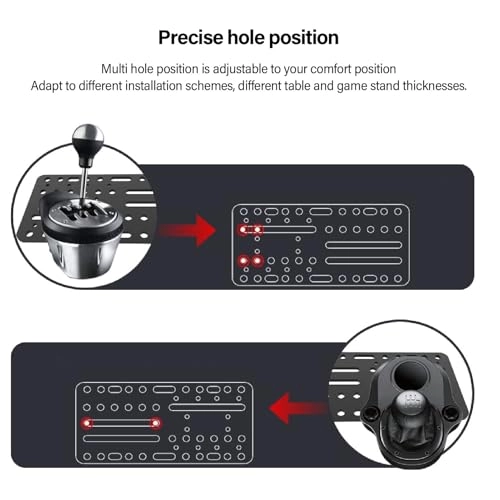 Precise hole position

Multi hole position is adjustable to your comfort position
Adapt to different installation schemes, different table and game stand thicknesses.