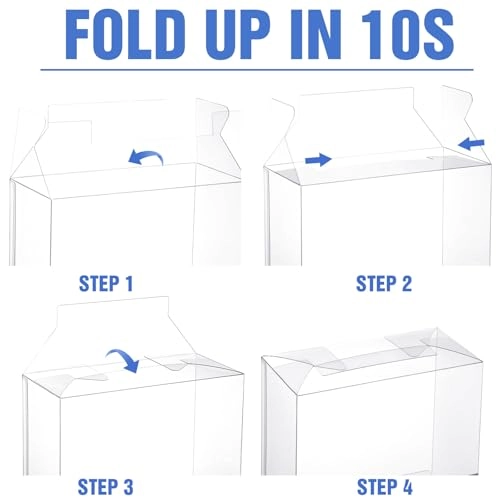 FOLD UP IN 10S

STEP 1

STEP 2

STEP 3

STEP 4